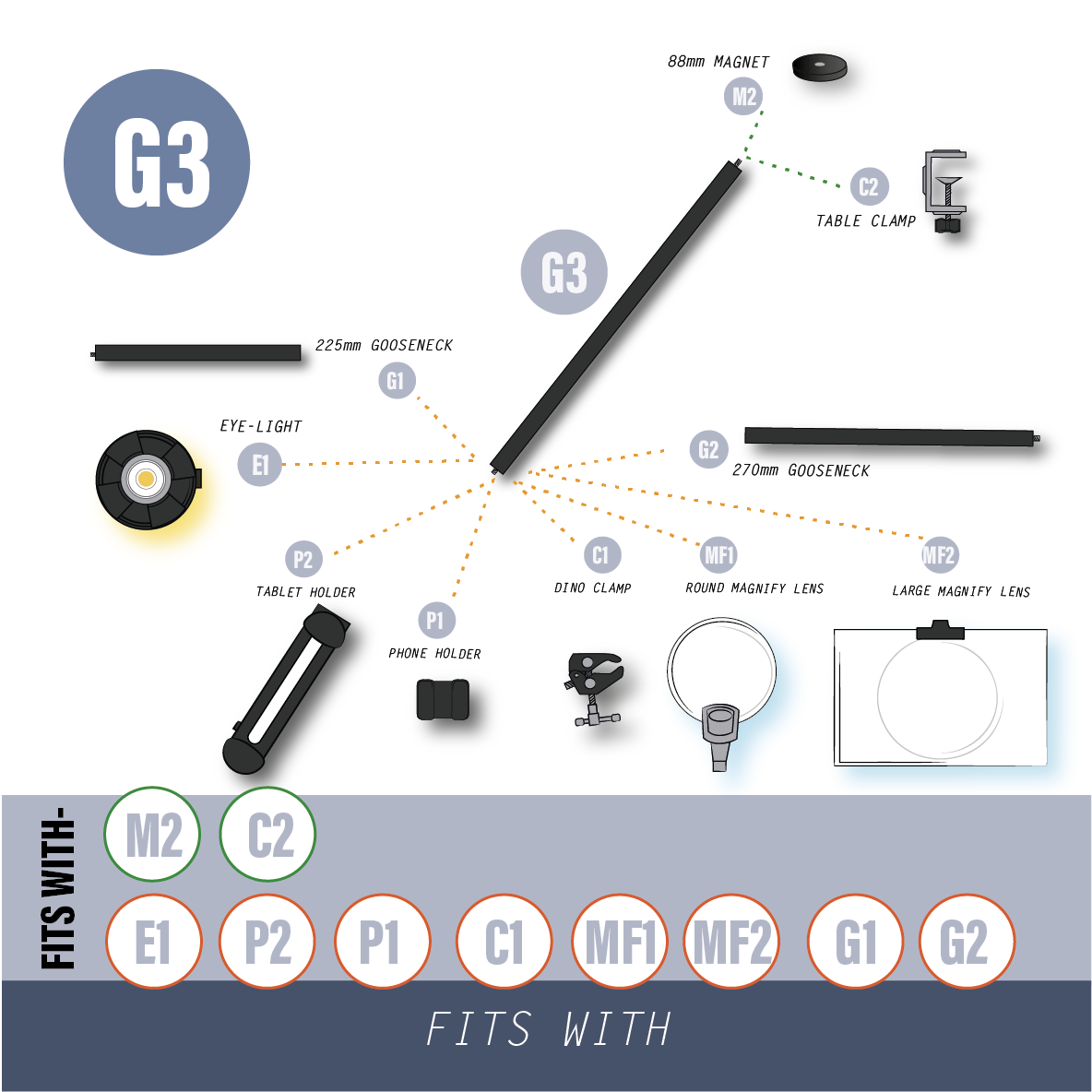 G3

88mm MAGNET

M2

C2

TABLE CLAMP

G3

225mm GOOSENECK

G1

EYE-LIGHT

E1

G2

270mm GOOSENECK

P2

TABLET HOLDER

P1

PHONE HOLDER

C1

DINO CLAMP

MF1

ROUND MAGNIFY LENS

MF2

LARGE MAGNIFY LENS

FITS WITH-

M2 C2

E1 P2 P1 C1 MF1 MF2 G1 G2

FITS WITH