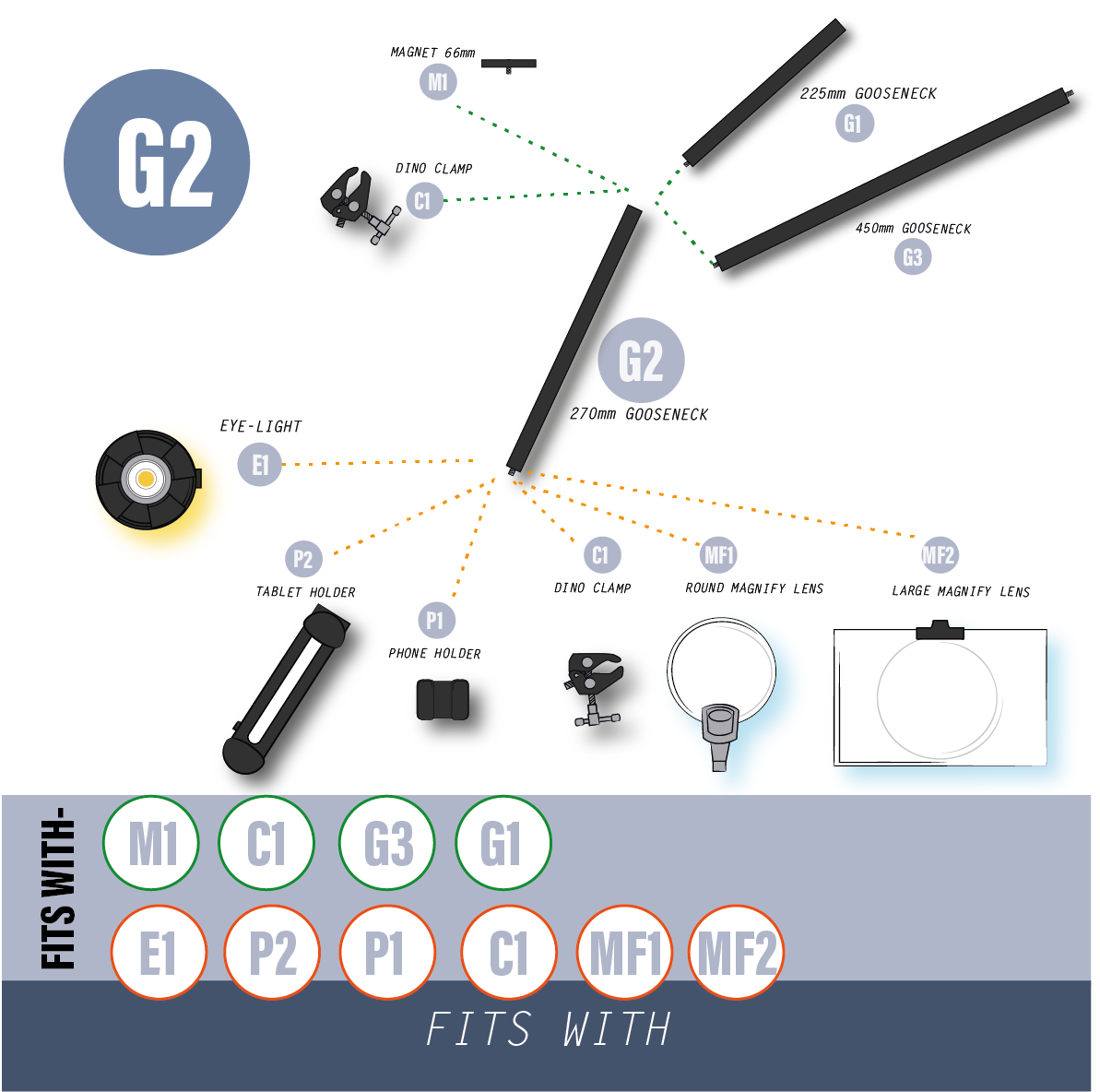 G2

MAGNET 66mm
M1

225mm GOOSENECK
G1

DINO CLAMP
C1

450mm GOOSENECK
G3

G2
270mm GOOSENECK

EYE-LIGHT
E1

P2
TABLET HOLDER

P1
PHONE HOLDER

C1
DINO CLAMP

MF1
ROUND MAGNIFY LENS

MF2
LARGE MAGNIFY LENS

FITS WITH-
M1 C1 G3 G1
E1 P2 P1 C1 MF1 MF2

FITS WITH